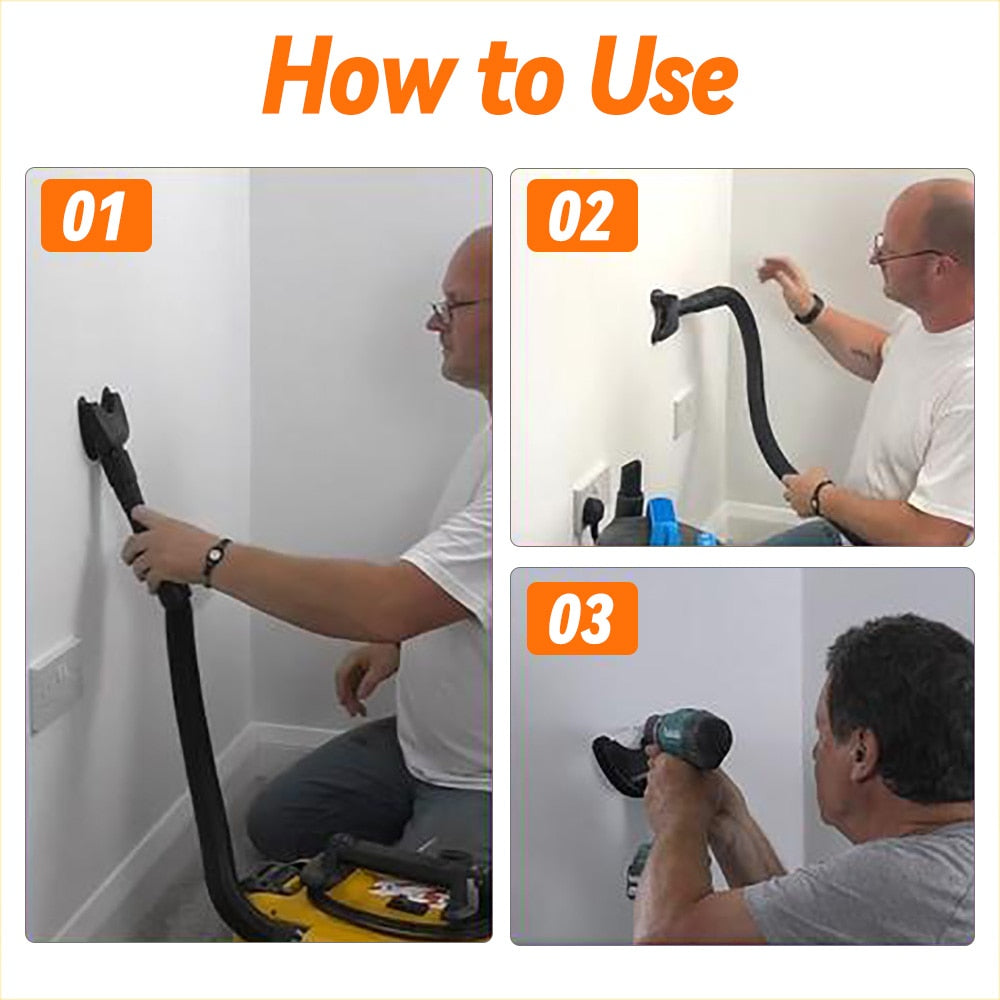 How to Use

01

02

03