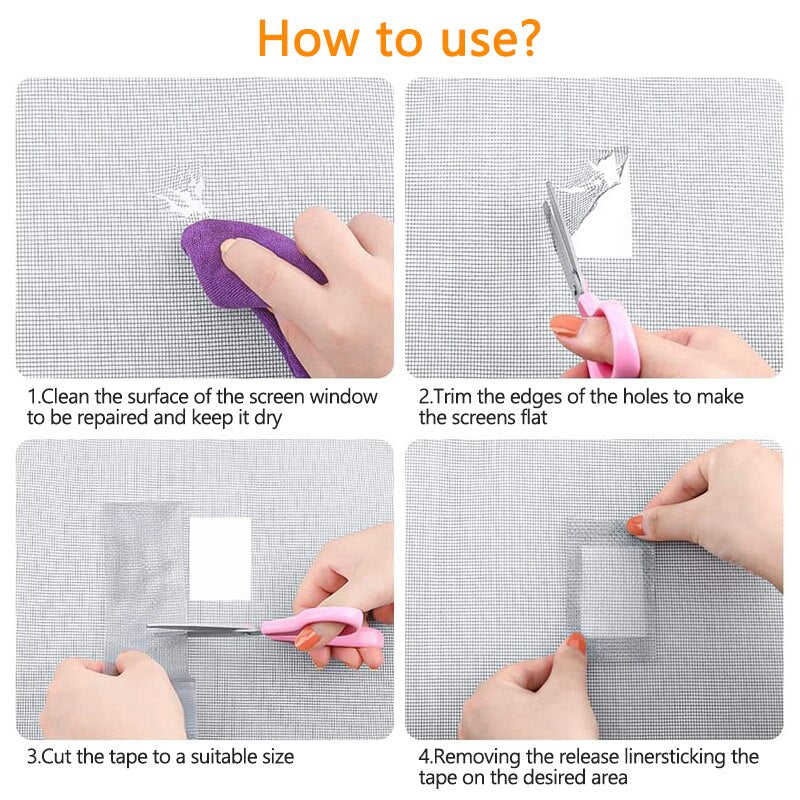 How to use?

1.Clean the surface of the screen window to be repaired and keep it dry

2.Trim the edges of the holes to make the screens flat

3.Cut the tape to a suitable size

4.Removing the release linersticking the tape on the desired area