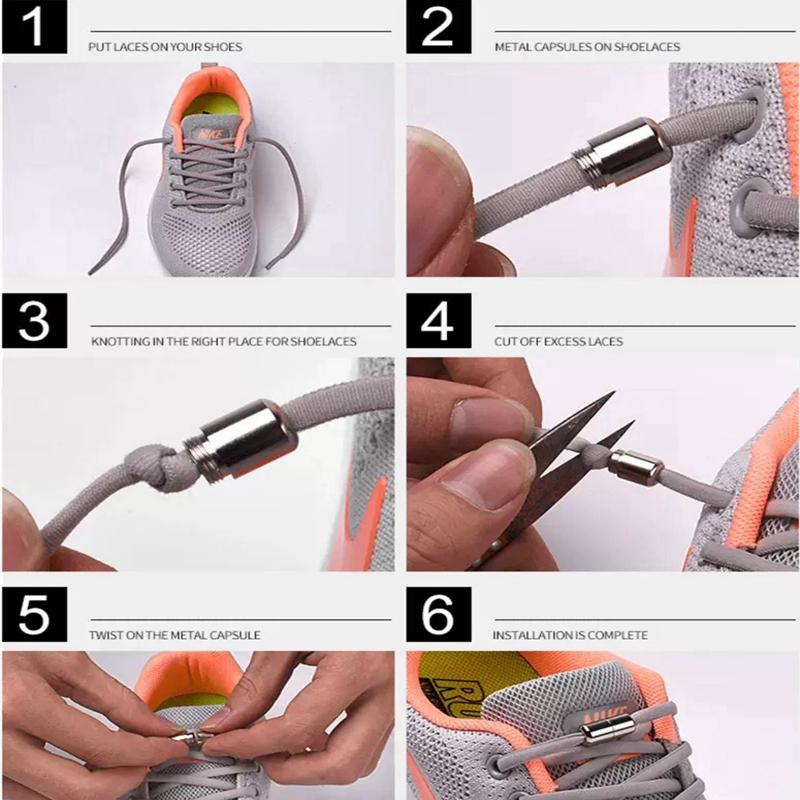 1
PUT LACES ON YOUR SHOES

NIKE

2
METAL CAPSULES ON SHOELACES

3
KNOTTING IN THE RIGHT PLACE FOR SHOELACES

4
CUT OFF EXCESS LACES

5
TWIST ON THE METAL CAPSULE

6
INSTALLATION IS COMPLETE

RU

NIKE