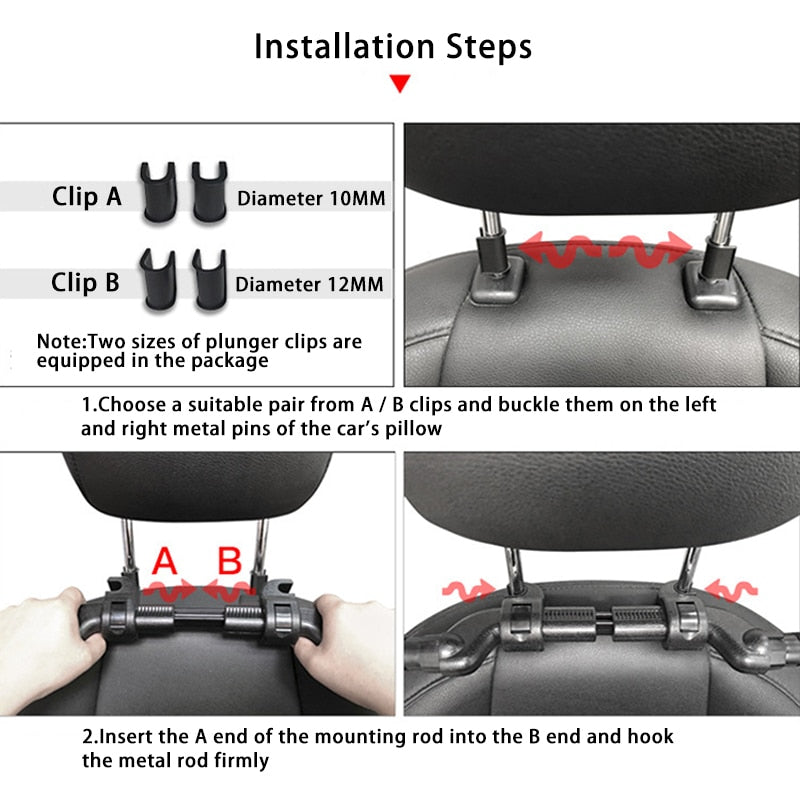 Installation Steps

Clip A

Diameter 10MM

Clip B

Diameter 12MM

Note:Two sizes of plunger clips are equipped in the package

1.Choose a suitable pair from A / B clips and buckle them on the left and right metal pins of the car's pillow

A

B

2.Insert the A end of the mounting rod into the B end and hook the metal rod firmly